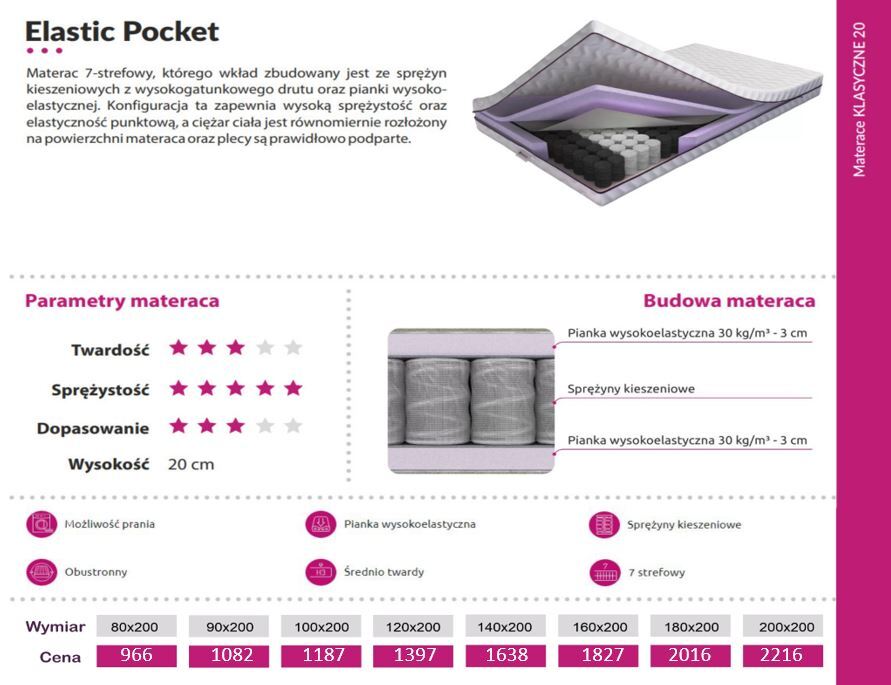 Elastic Pocket

Materac 7-strefowy, którego wkład zbudowany jest ze sprężyn kieszeniowych z wysokogatunkowego drutu oraz pianki wysokoelastycznej. Konfiguracja ta zapewnia wysoką sprężystość oraz elastyczność punktową, a ciężar ciała jest równomiernie rozłożony na powierzchni materaca oraz plecy są prawidłowo podparte.

Materace KLASYCZNE 20

Parametry materaca

Twardość

Sprężystość

Dopasowanie

Wysokość 20 cm

Budowa materaca

Pianka wysokoelastyczna 30 kg/m³ - 3 cm

Sprężyny kieszeniowe

Pianka wysokoelastyczna 30 kg/m³ - 3 cm

Możliwość prania

Pianka wysokoelastyczna

Sprężyny kieszeniowe

Obustronny

Średnio twardy

7 strefowy

| Wymiar | 80x200 | 90x200 | 100x200 | 120x200 | 140x200 | 160x200 | 180x200 | 200x200 |
|---|---|---|---|---|---|---|---|---|
| Cena | 966 | 1082 | 1187 | 1397 | 1638 | 1827 | 2016 | 2216 |